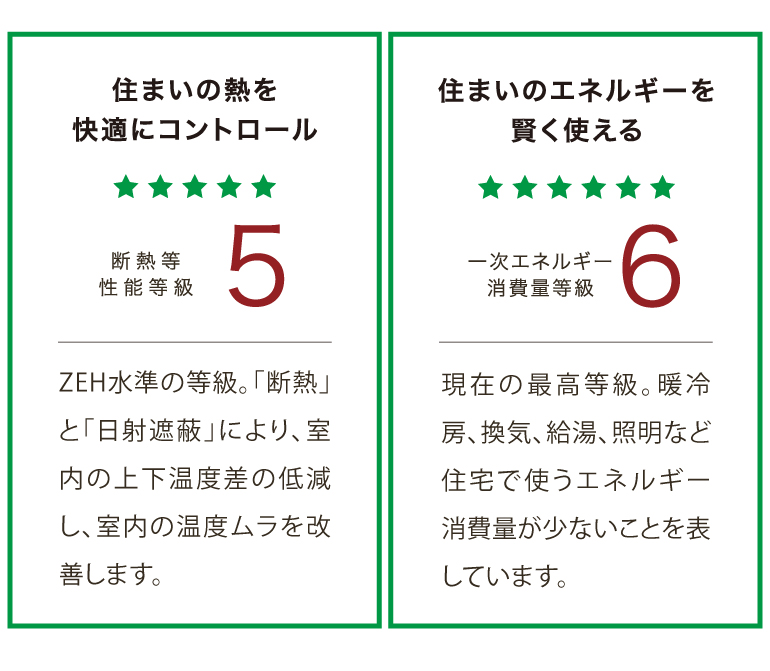 住まいの熱を
快適にコントロール

★★★★★

断熱等
性能等級

5

ZEH水準の等級。「断熱」と「日射遮蔽」により、室内の上下温度差の低減し、室内の温度ムラを改善します。

住まいのエネルギーを
賢く使える

★★★★★★

一次エネルギー
消費量等級

6

現在の最高等級。暖冷房、換気、給湯、照明など住宅で使うエネルギー消費量が少ないことを表しています。